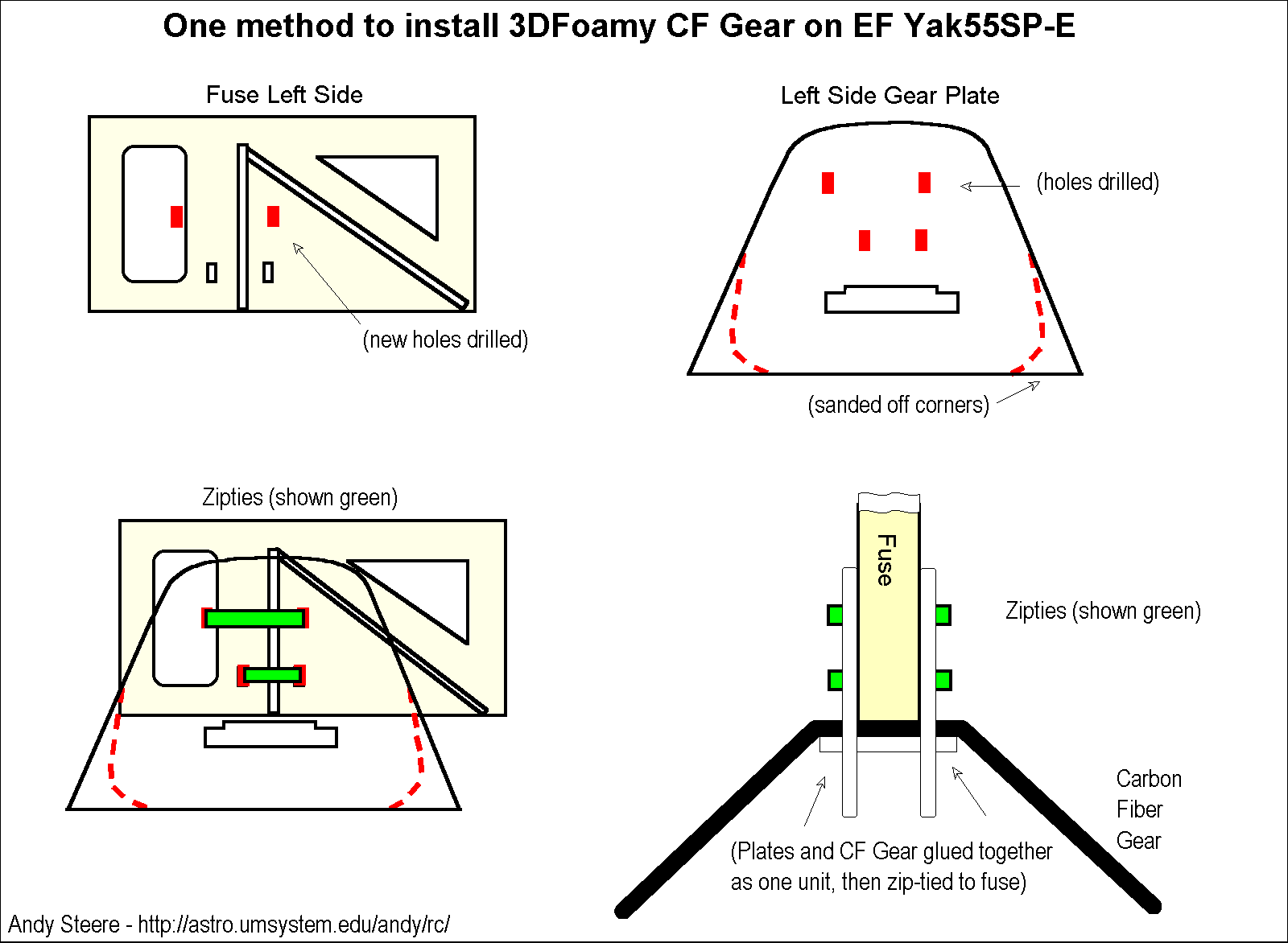 One method to install 3DFoamy CF Gear on EF Yak55SP-E

Fuse Left Side

(new holes drilled)

Left Side Gear Plate

(holes drilled)

(sanded off corners)

Zipties (shown green)

Fuse

Zipties (shown green)

Carbon Fiber Gear

(Plates and CF Gear glued together as one unit, then zip-tied to fuse)

Andy Steere - http://astro.umsystem.edu/andy/rc/