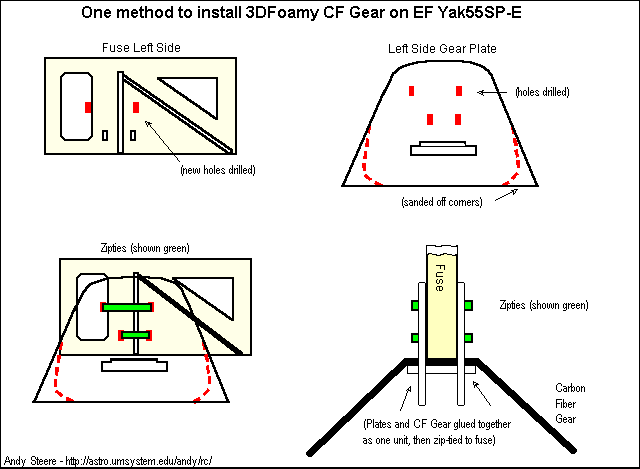 One method to install 3DFoamy CF Gear on EF Yak55SP-E

Fuse Left Side

(new holes drilled)

Left Side Gear Plate

(holes drilled)

(sanded off corners)

Zipties (shown green)

Fuse

Zipties (shown green)

Carbon Fiber Gear

(Plates and CF Gear glued together as one unit, then zip-tied to fuse)

Andy Steere - http://astro.umsystem.edu/andy/rc/